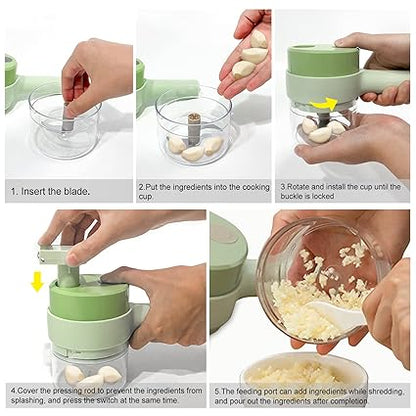 1. Insert the blade.

2.Put the ingredients into the cooking cup.

3.Rotate and install the cup until the buckle is locked

4.Cover the pressing rod to prevent the ingredients from splashing, and press the switch at the same time.

5.The feeding port can add ingredients while shredding, and pour out the ingredients after completion.