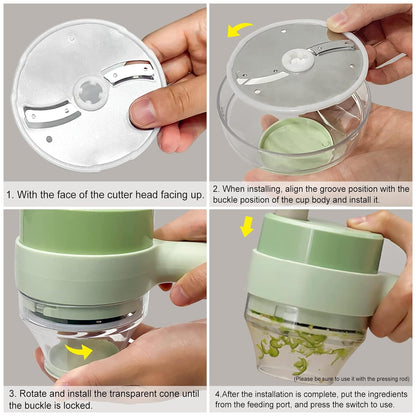 1. With the face of the cutter head facing up.

2. When installing, align the groove position with the buckle position of the cup body and install it.

3. Rotate and install the transparent cone until the buckle is locked.

(Please be sure to use it with the pressing rod)

4.After the installation is complete, put the ingredients from the feeding port, and press the switch to use.