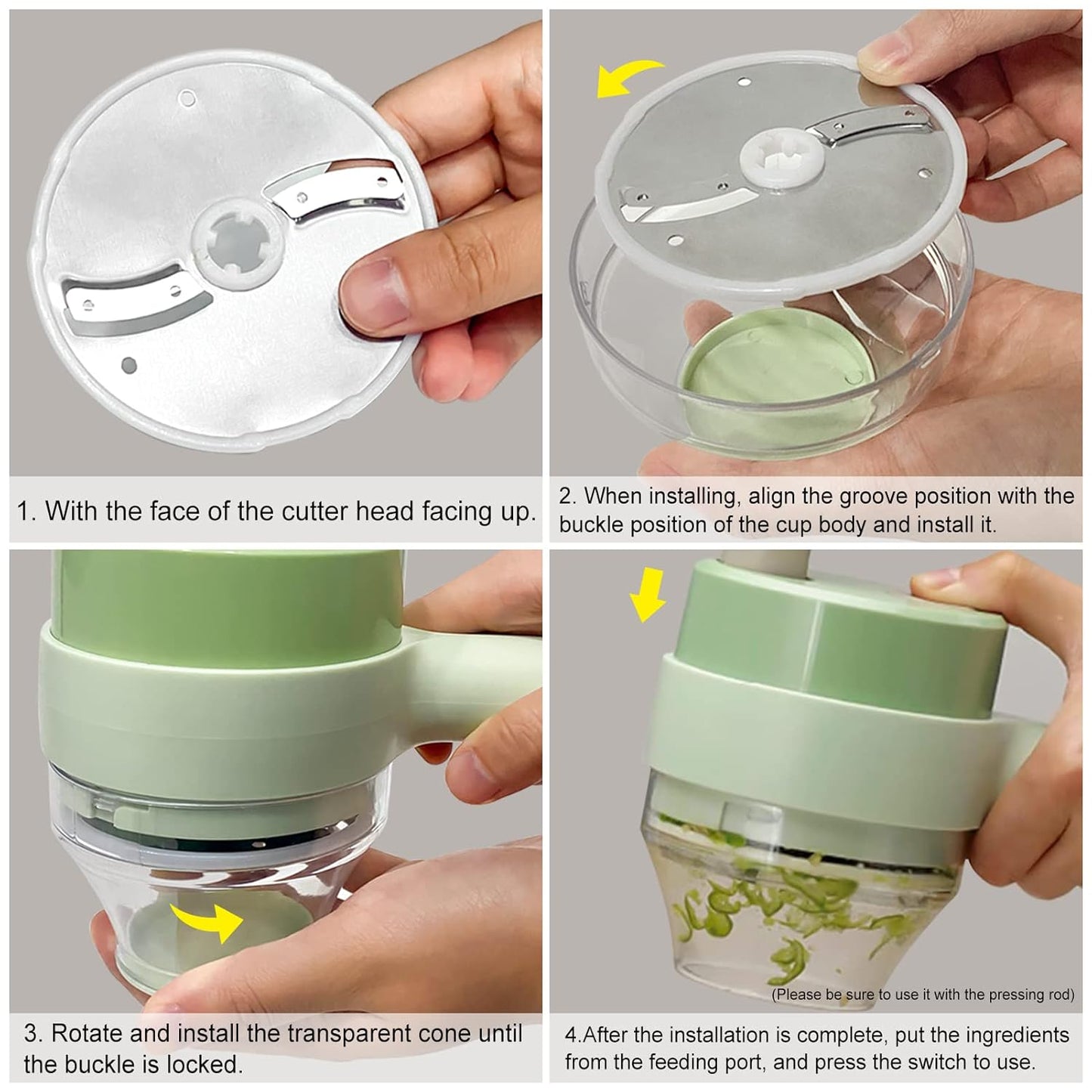 1. With the face of the cutter head facing up.

2. When installing, align the groove position with the buckle position of the cup body and install it.

3. Rotate and install the transparent cone until the buckle is locked.

(Please be sure to use it with the pressing rod)

4.After the installation is complete, put the ingredients from the feeding port, and press the switch to use.